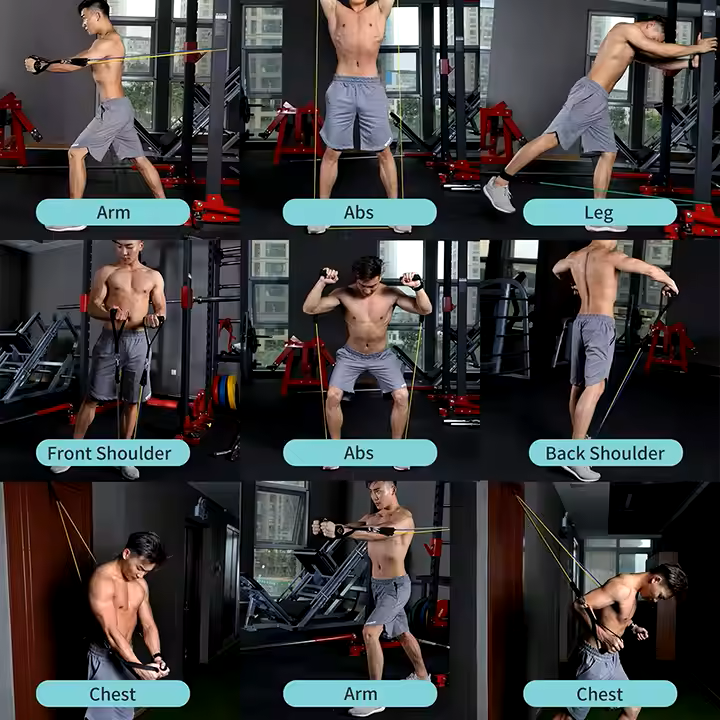 Arm

Abs

Leg

Front Shoulder

Abs

Back Shoulder

Chest

Arm

Chest